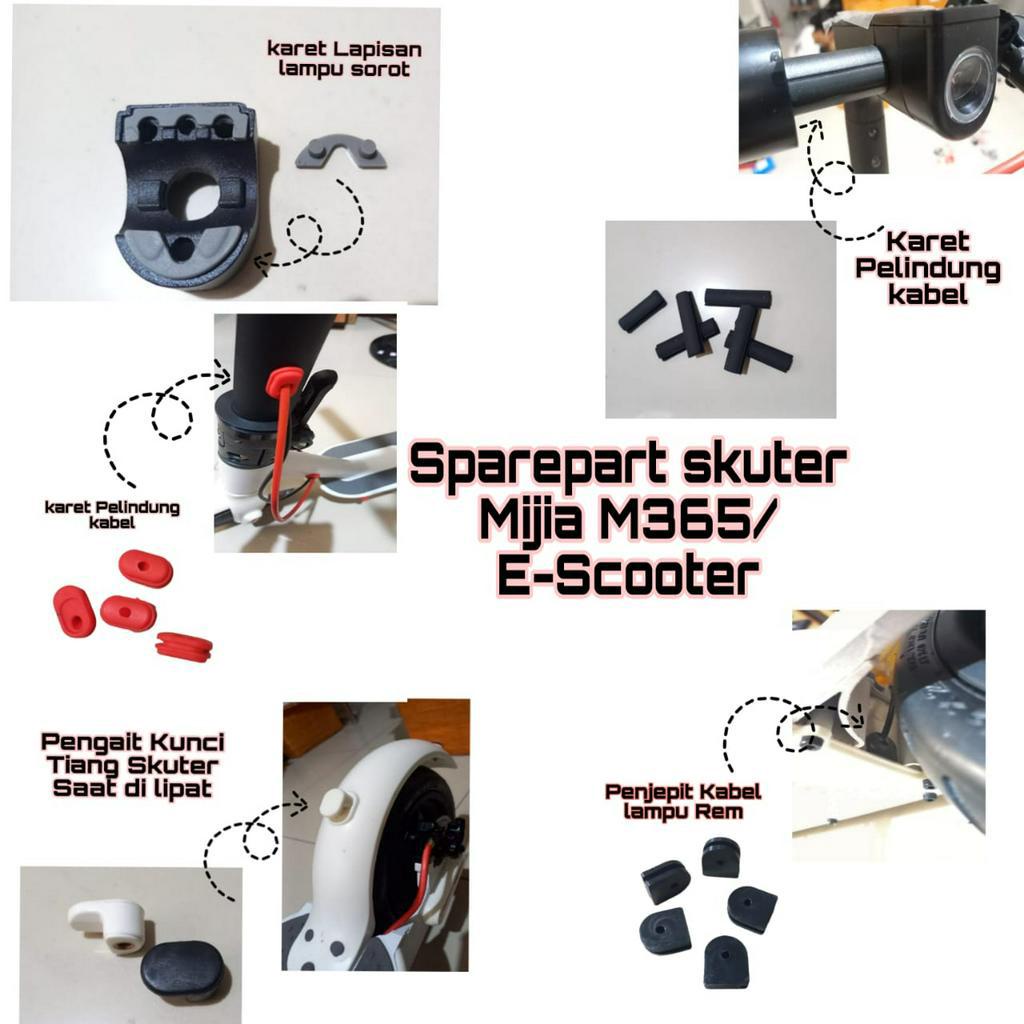 karet Lapisan lampu sorot

Karet Pelindung kabel

karet Pelindung kabel

Sparepart skuter Mijia M365/ E-Scooter

Pengait Kunci Tiang Skuter Saat di lipat

Penjepit Kabel lampu Rem