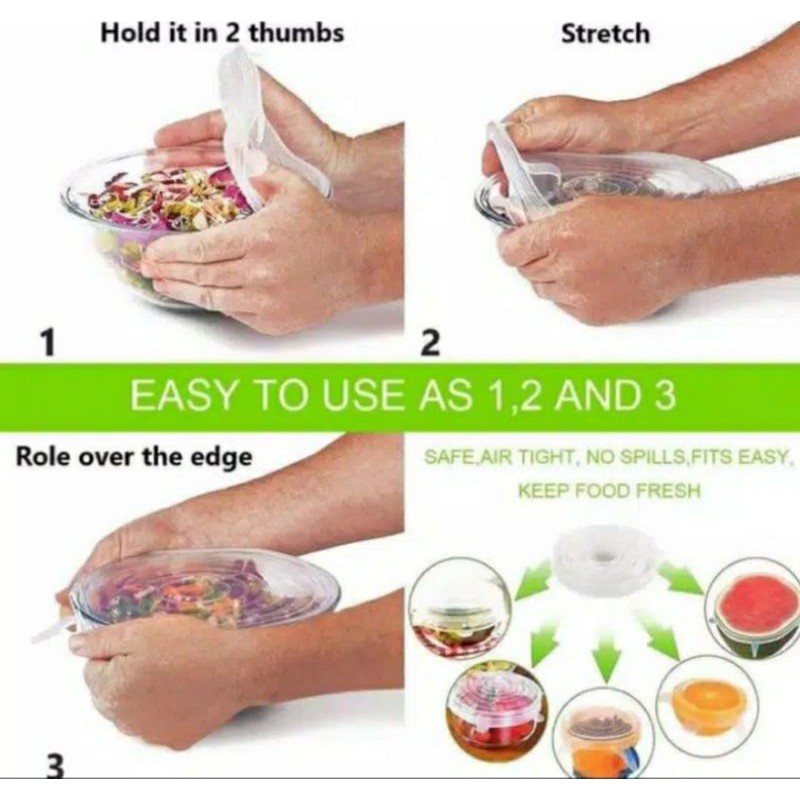 Hold it in 2 thumbs

1

Stretch

2

EASY TO USE AS 1,2 AND 3

Role over the edge

3

SAFE,AIR TIGHT, NO SPILLS,FITS EASY, KEEP FOOD FRESH