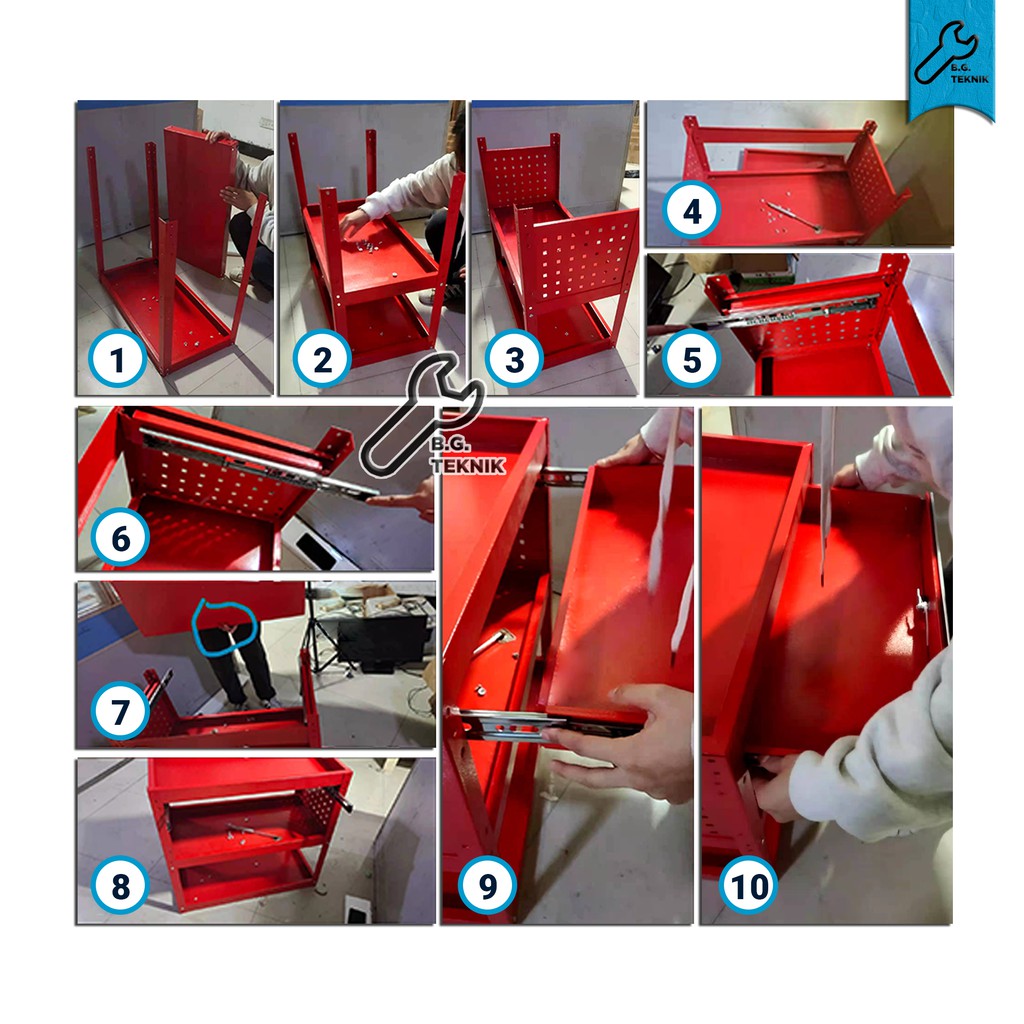 B.G. TEKNIK

1

2

3

4

5

B.G. TEKNIK

6

7

8

9

10