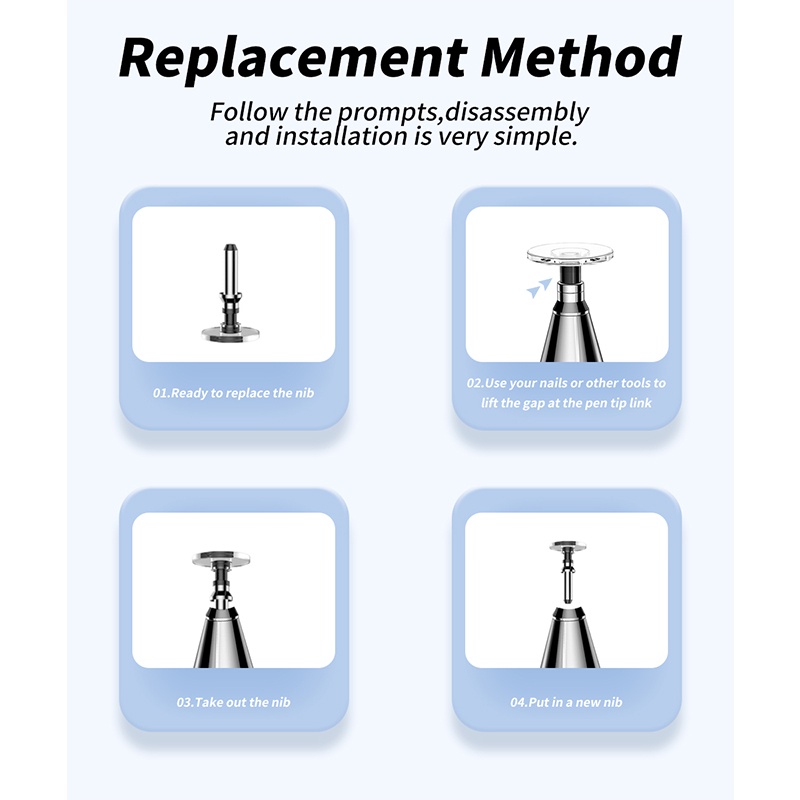 Replacement Method

Follow the prompts,disassembly and installation is very simple.

01.Ready to replace the nib

02.Use your nails or other tools to lift the gap at the pen tip link

03.Take out the nib

04.Put in a new nib