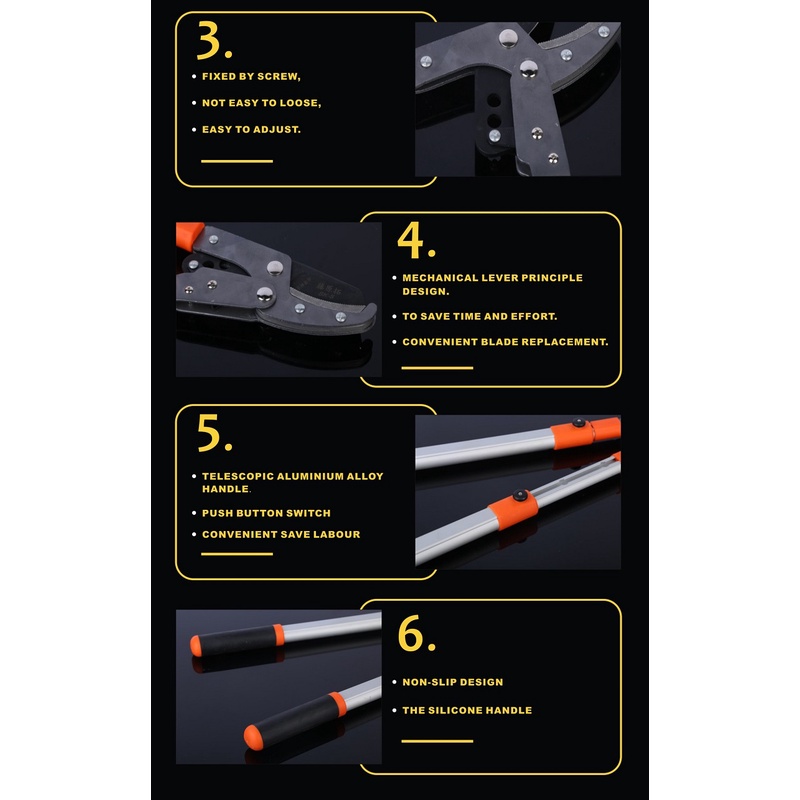 3.

• FIXED BY SCREW,

• NOT EASY TO LOOSE,

• EASY TO ADJUST.

4.

• MECHANICAL LEVER PRINCIPLE DESIGN.

• TO SAVE TIME AND EFFORT.

• CONVENIENT BLADE REPLACEMENT.

5.

• TELESCOPIC ALUMINIUM ALLOY HANDLE.

• PUSH BUTTON SWITCH

• CONVENIENT SAVE LABOUR

6.

• NON-SLIP DESIGN

• THE SILICONE HANDLE