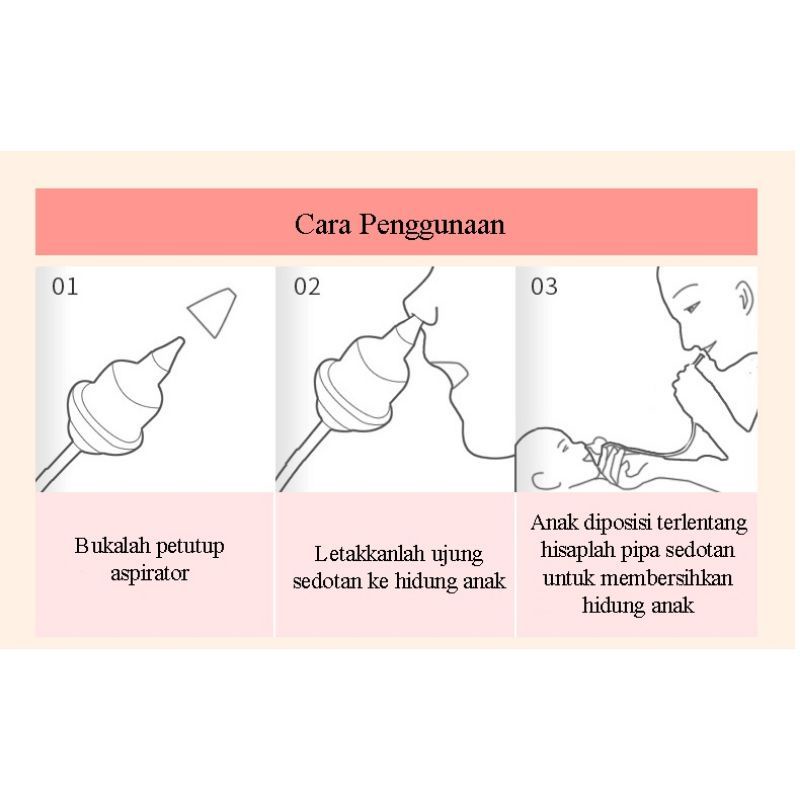 Cara Penggunaan

01

Bukalah petutup aspirator

02

Letakkanlah ujung sedotan ke hidung anak

03

Anak diposisi terlentang hisaplah pipa sedotan untuk membersihkan hidung anak