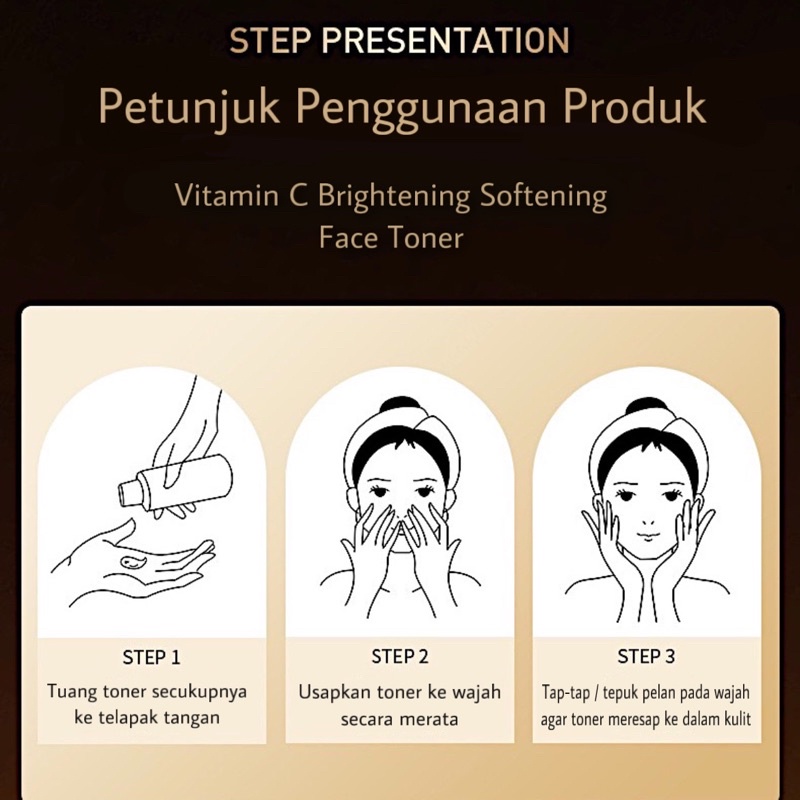 STEP PRESENTATION

Petunjuk Penggunaan Produk

Vitamin C Brightening Softening Face Toner

STEP 1
Tuang toner secukupnya ke telapak tangan

STEP 2
Usapkan toner ke wajah secara merata

STEP 3
Tap-tap / tepuk pelan pada wajah agar toner meresap ke dalam kulit