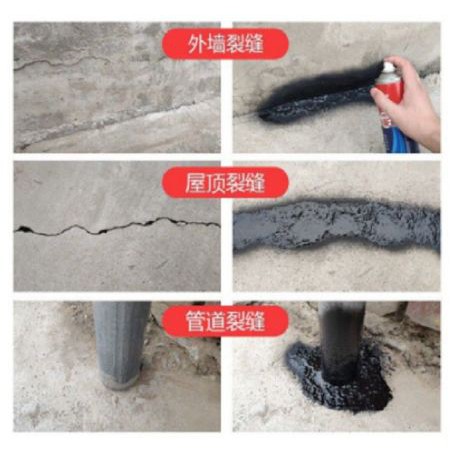 外墙裂缝

屋顶裂缝

管道裂缝