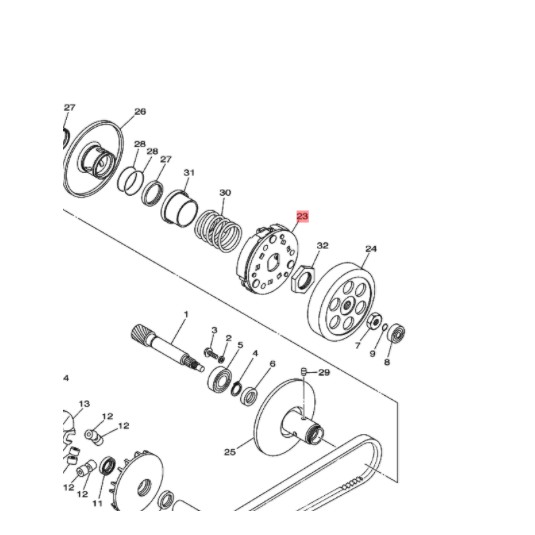 27
26
28
28
27
31
30
23
32
24
1
3
2
5
4
6
7
9
8
29
4
13
12
12
25
12
12
11