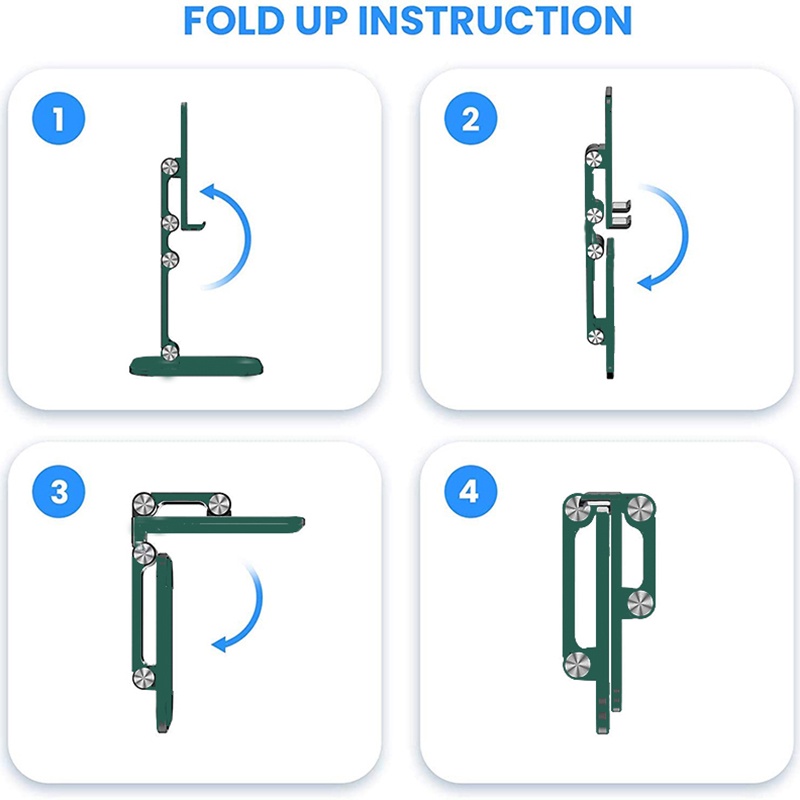 FOLD UP INSTRUCTION

1

2

3

4