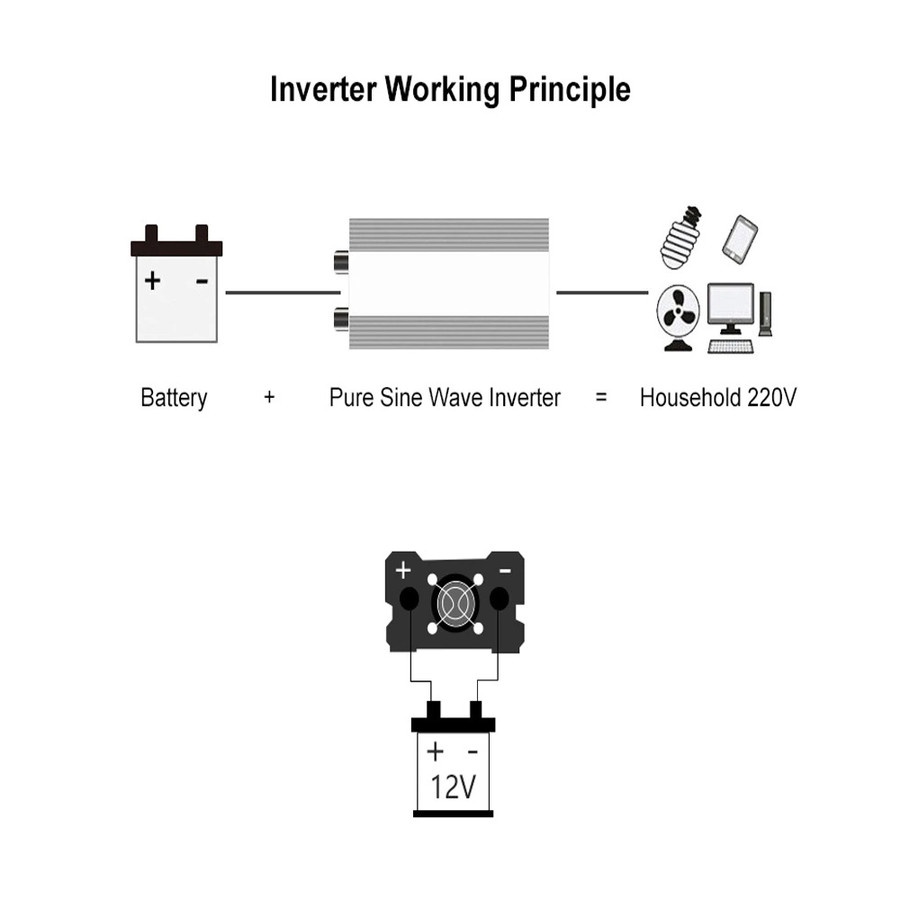 Inverter Working Principle

+ -

Battery + Pure Sine Wave Inverter = Household 220V

+ -

+ -
12V