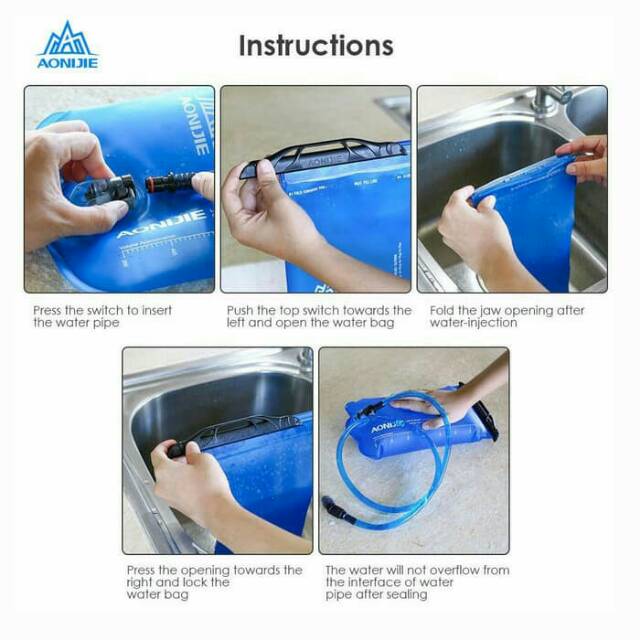 AONIJIE

Instructions

AONIJIE

AONIJIE

AONIJIE

Press the switch to insert the water pipe

Push the top switch towards the left and open the water bag

Fold the jaw opening after water-injection

AONIJIE

Press the opening towards the right and lock the water bag

The water will not overflow from the interface of water pipe after sealing