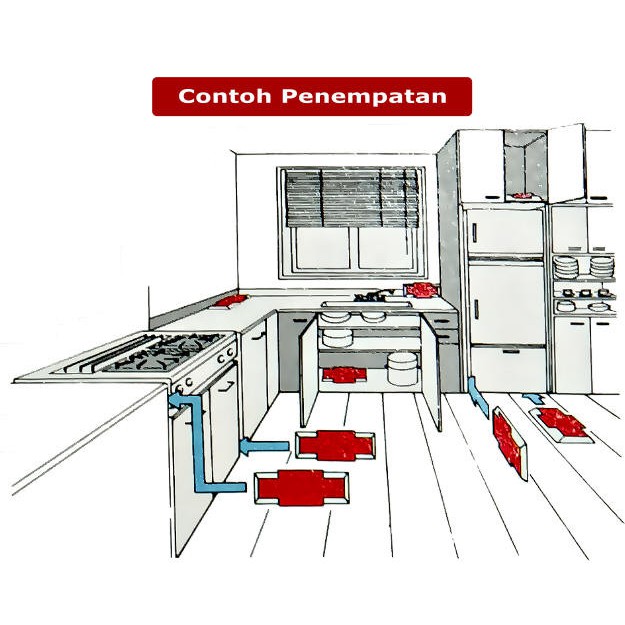 Contoh Penempatan