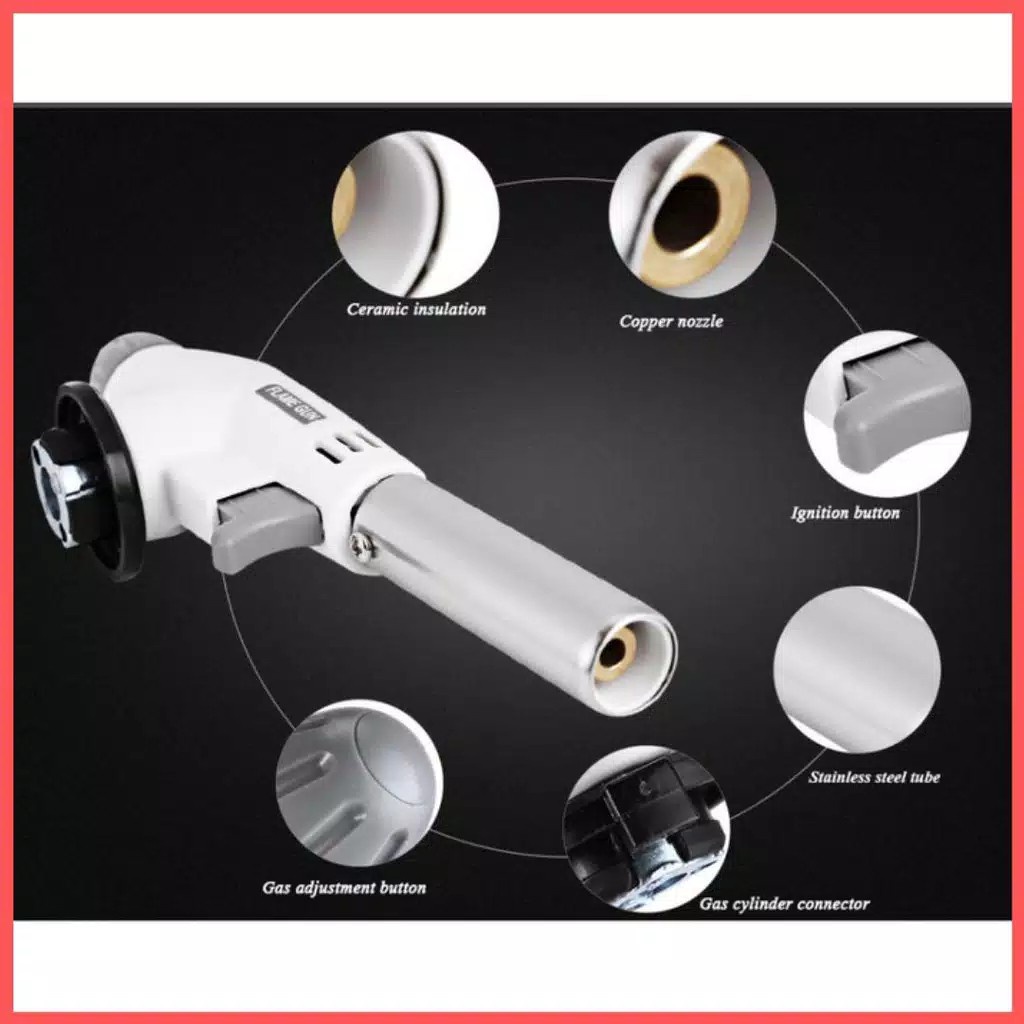 Ceramic insulation

Copper nozzle

FLAME GUN

Ignition button

Stainless steel tube

Gas adjustment button

Gas cylinder connector