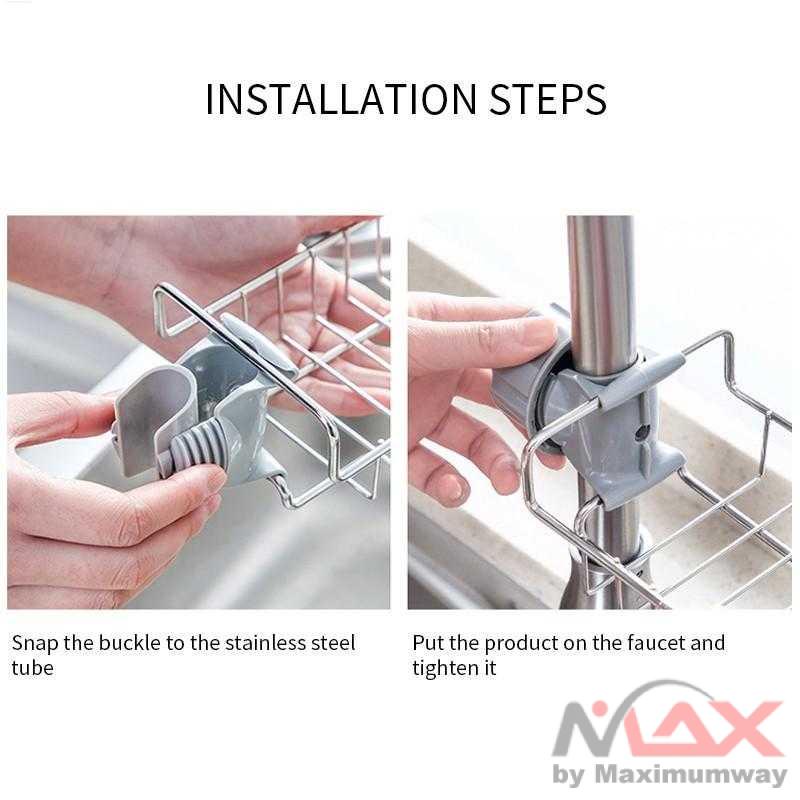 INSTALLATION STEPS

Snap the buckle to the stainless steel tube

Put the product on the faucet and tighten it

MAX
by Maximumway