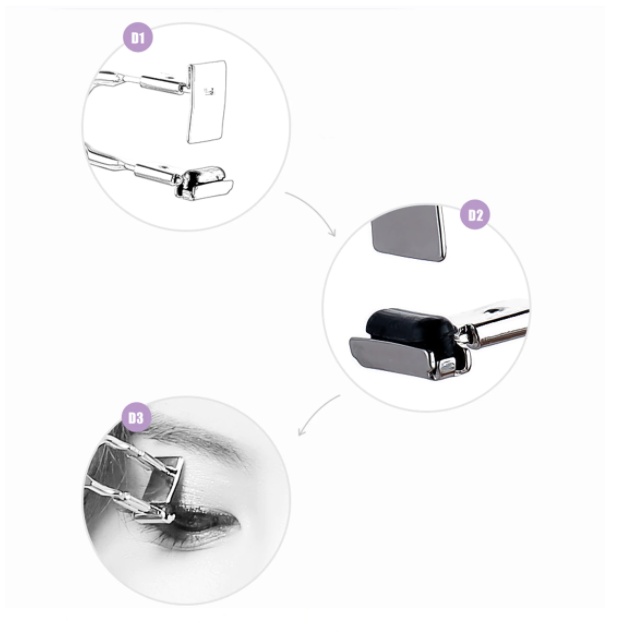 D1

D2

D3