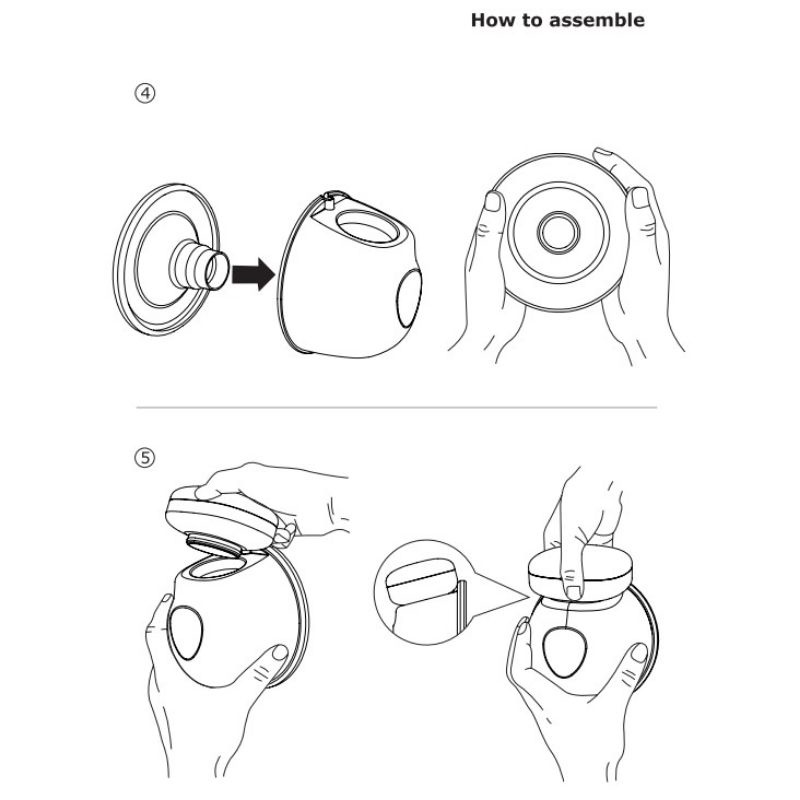 How to assemble

④

⑤