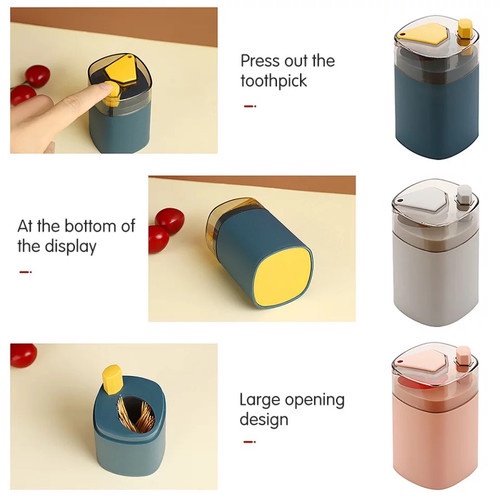 Press out the toothpick

At the bottom of the display

Large opening design