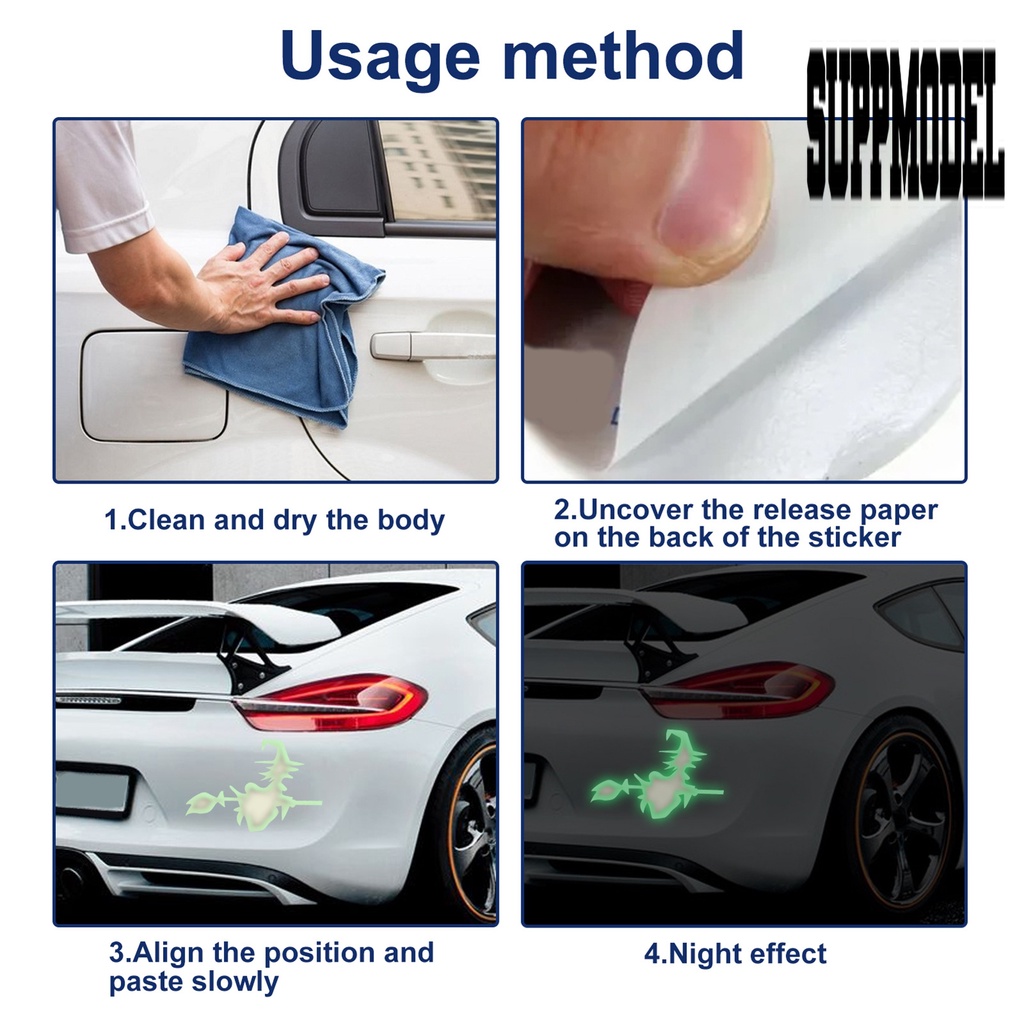 Usage method

SUPPMODEL

1.Clean and dry the body

2.Uncover the release paper on the back of the sticker

3.Align the position and paste slowly

4.Night effect