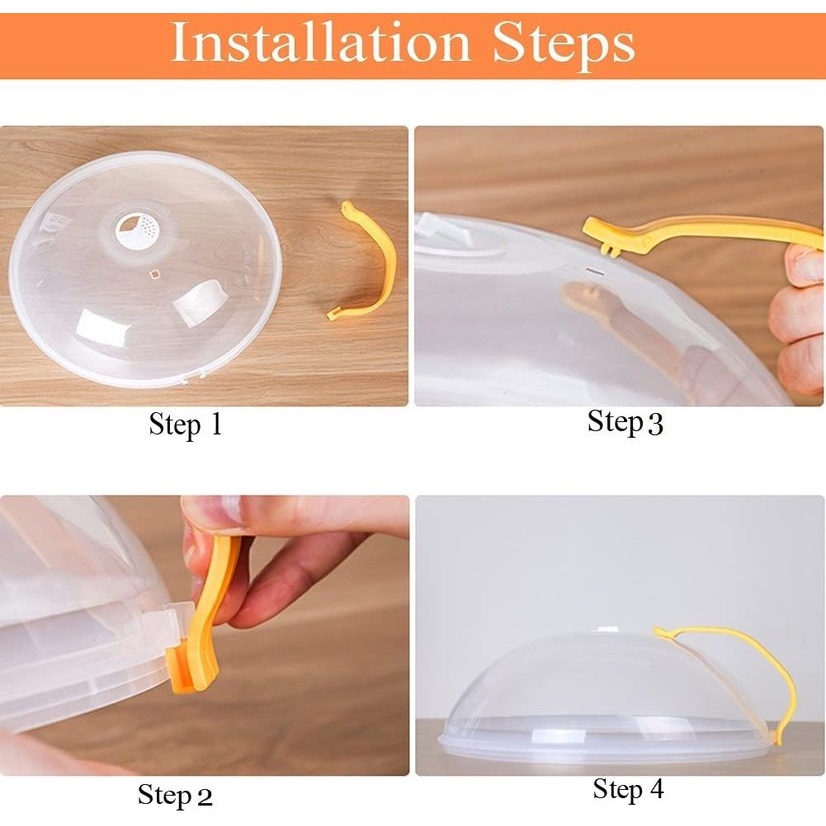 Installation Steps

Step 1

Step 3

Step 2

Step 4