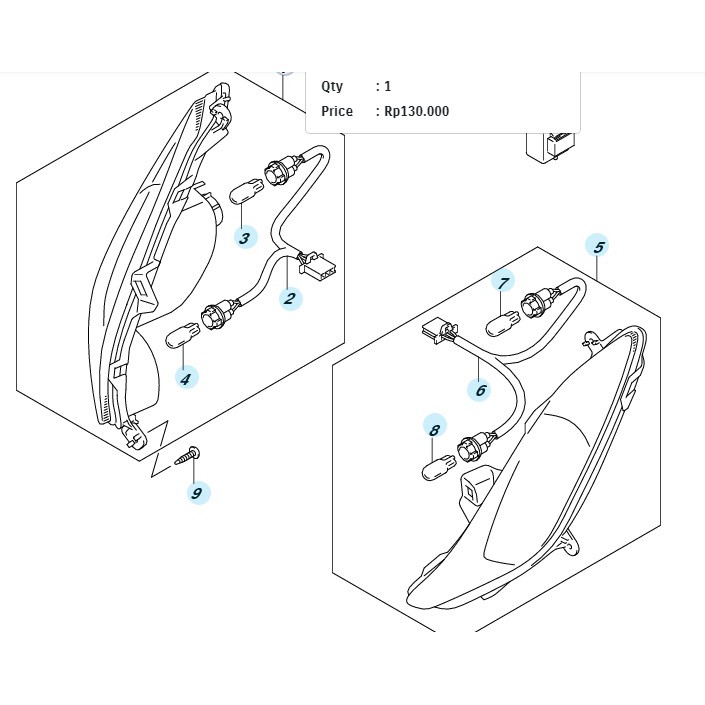 Qty : 1
Price : Rp130.000

3
2
4
9
5
7
6
8