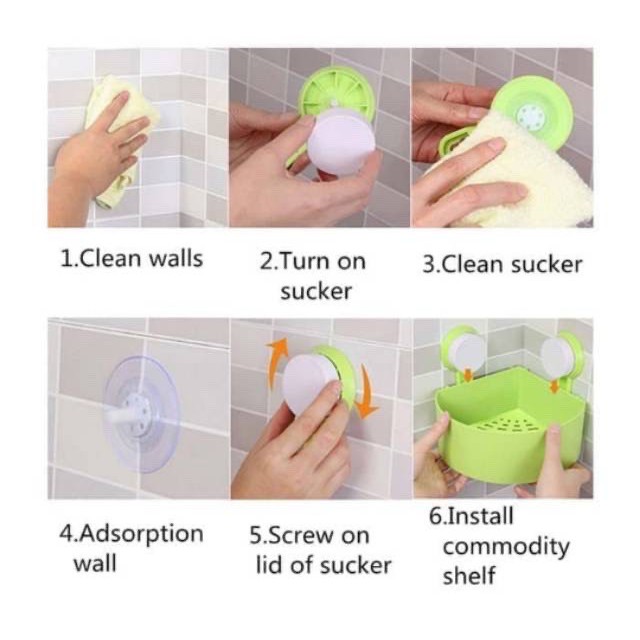 1.Clean walls

2.Turn on sucker

3.Clean sucker

4.Adsorption wall

5.Screw on lid of sucker

6.Install commodity shelf