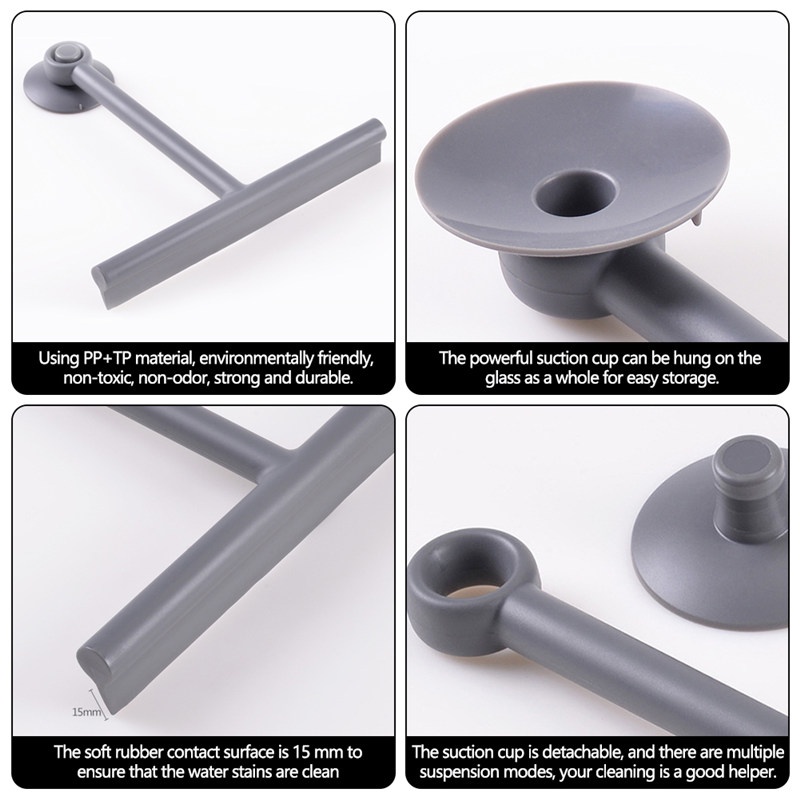 Using PP+TP material, environmentally friendly, non-toxic, non-odor, strong and durable.

The powerful suction cup can be hung on the glass as a whole for easy storage.

15mm

The soft rubber contact surface is 15 mm to ensure that the water stains are clean

The suction cup is detachable, and there are multiple suspension modes, your cleaning is a good helper.