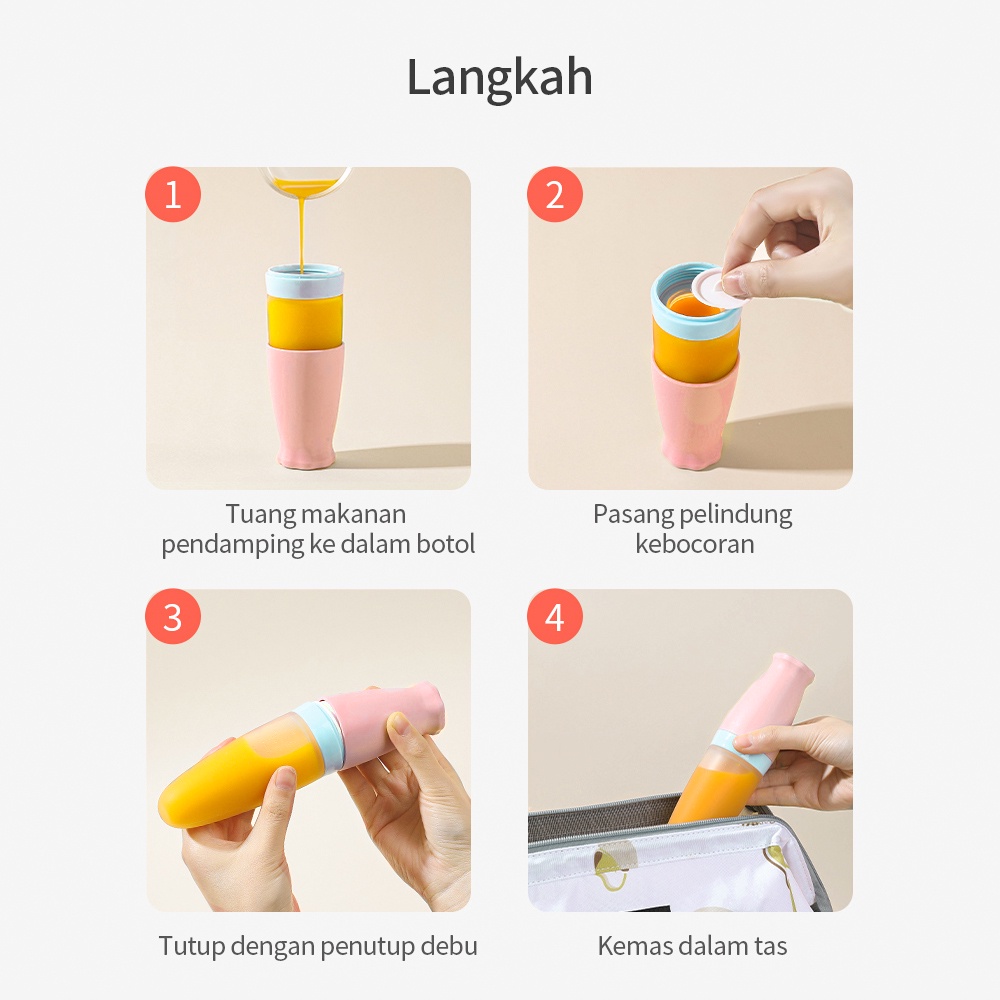 Langkah

1

Tuang makanan pendamping ke dalam botol

2

Pasang pelindung kebocoran

3

Tutup dengan penutup debu

4

Kemas dalam tas