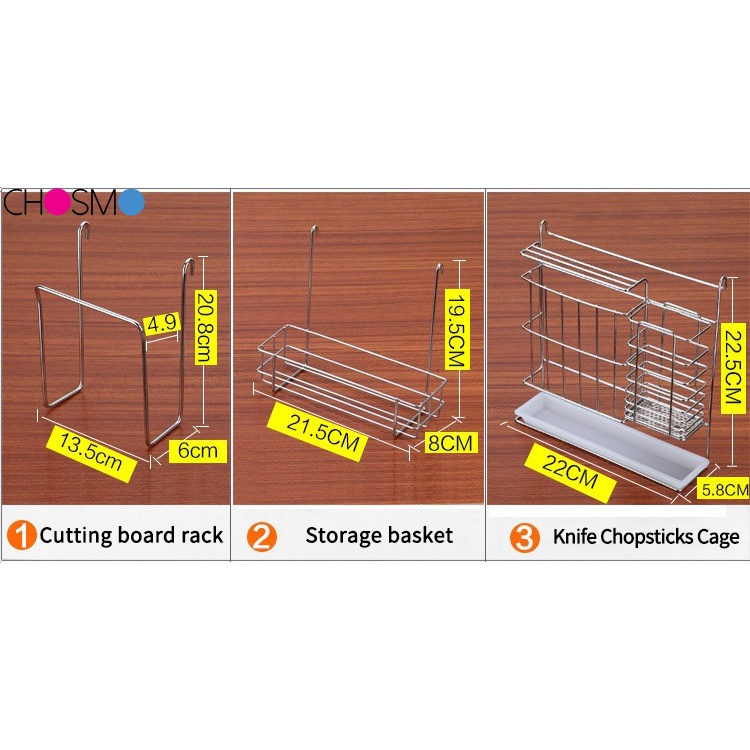 CHOSMO

4.9

20.8cm

13.5cm

6cm

1 Cutting board rack

19.5CM

21.5CM

8CM

2 Storage basket

22.5CM

22CM

5.8CM

3 Knife Chopsticks Cage