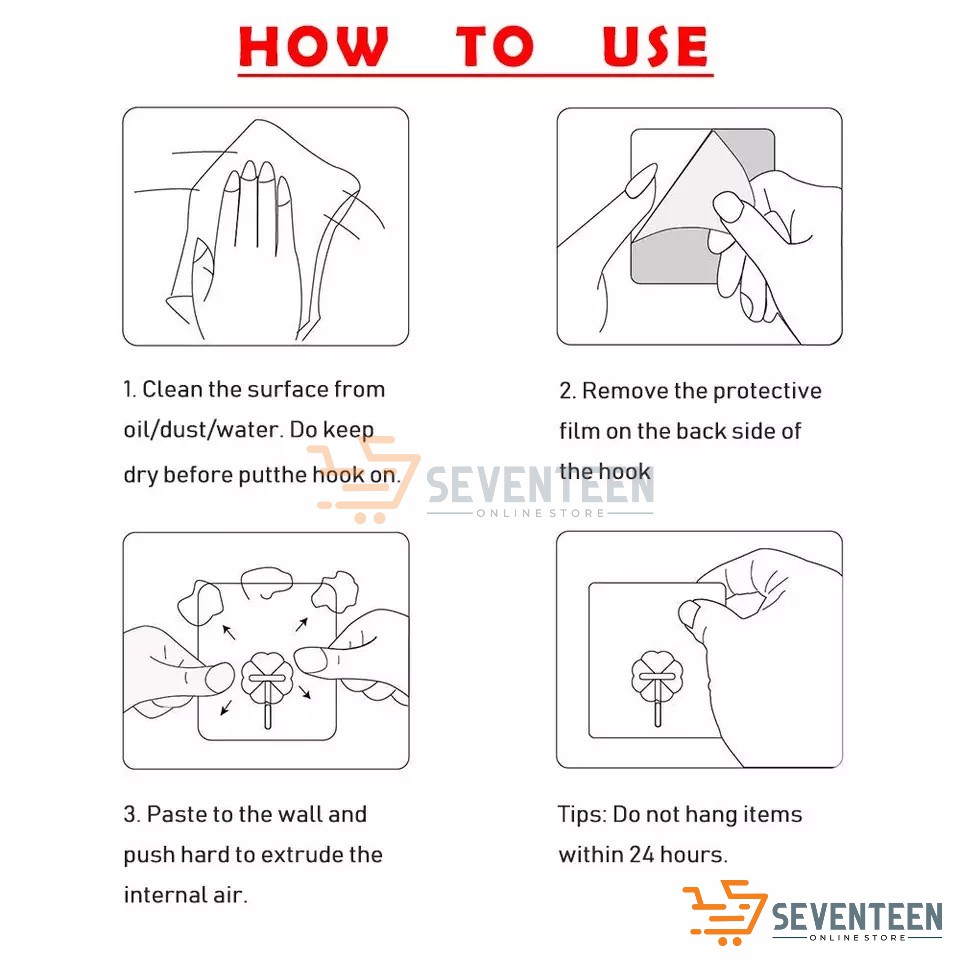 HOW TO USE

1. Clean the surface from oil/dust/water. Do keep dry before putthe hook on.

2. Remove the protective film on the back side of the hook

SEVENTEEN
ONLINE STORE

3. Paste to the wall and push hard to extrude the internal air.

Tips: Do not hang items within 24 hours.

SEVENTEEN
ONLINE STORE