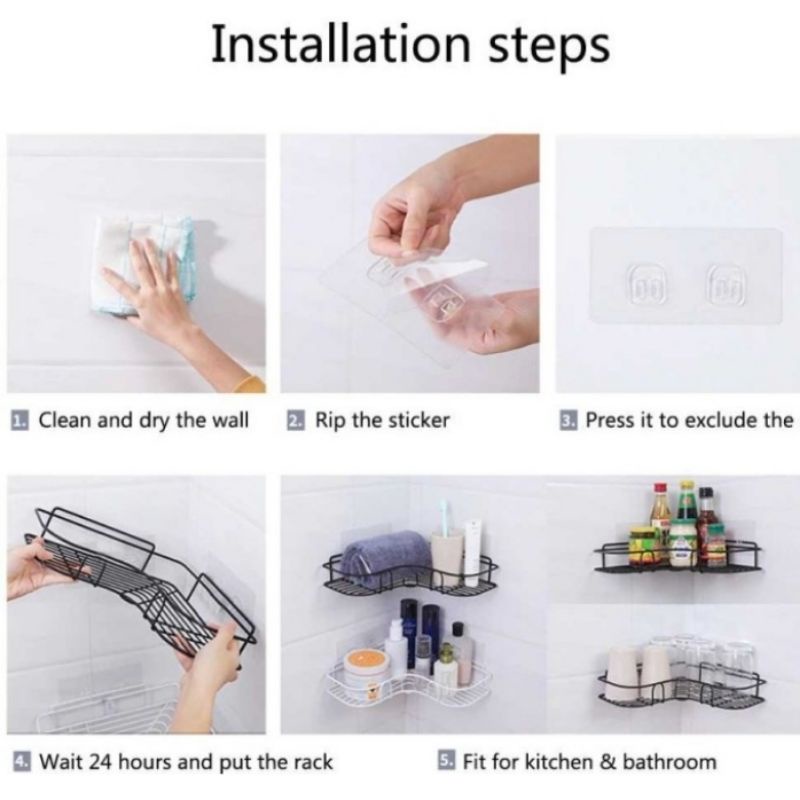 Installation steps

1. Clean and dry the wall

2. Rip the sticker

3. Press it to exclude the

4. Wait 24 hours and put the rack

5. Fit for kitchen & bathroom