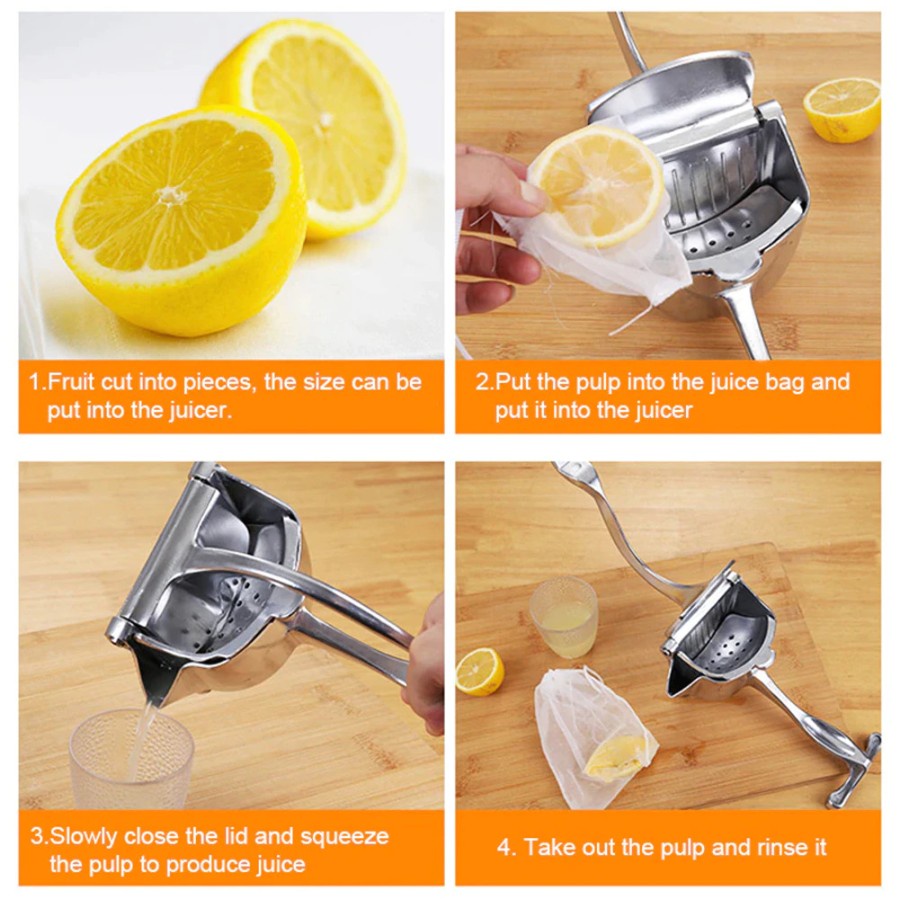 1.Fruit cut into pieces, the size can be put into the juicer.

2.Put the pulp into the juice bag and put it into the juicer

3.Slowly close the lid and squeeze the pulp to produce juice

4. Take out the pulp and rinse it