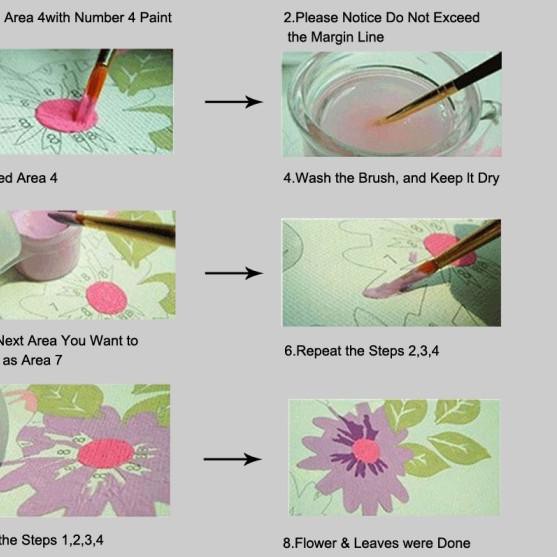 Area 4with Number 4 Paint

2.Please Notice Do Not Exceed the Margin Line

ed Area 4

4.Wash the Brush, and Keep It Dry

Next Area You Want to as Area 7

6.Repeat the Steps 2,3,4

the Steps 1,2,3,4

8.Flower & Leaves were Done