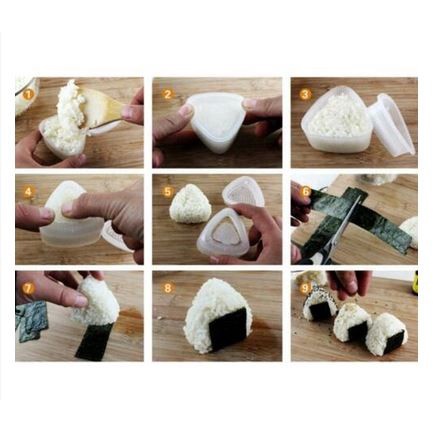 1
2
3
4
5
6
7
8
9