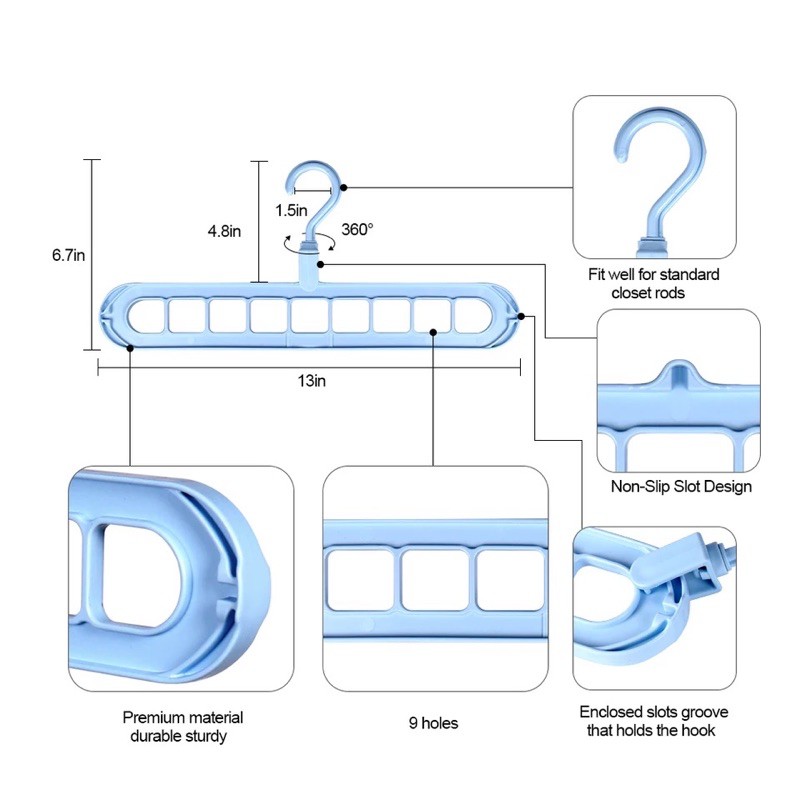 6.7in

4.8in

1.5in

360°

13in

Fit well for standard closet rods

Non-Slip Slot Design

Premium material durable sturdy

9 holes

Enclosed slots groove that holds the hook