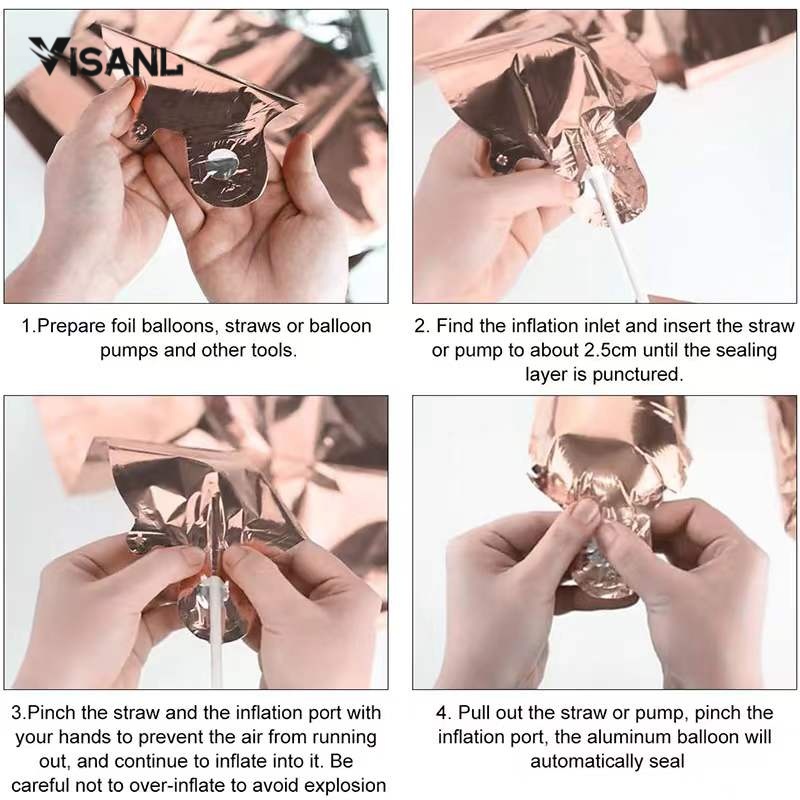 VISANL

1.Prepare foil balloons, straws or balloon pumps and other tools.

2. Find the inflation inlet and insert the straw or pump to about 2.5cm until the sealing layer is punctured.

3.Pinch the straw and the inflation port with your hands to prevent the air from running out, and continue to inflate into it. Be careful not to over-inflate to avoid explosion

4. Pull out the straw or pump, pinch the inflation port, the aluminum balloon will automatically seal