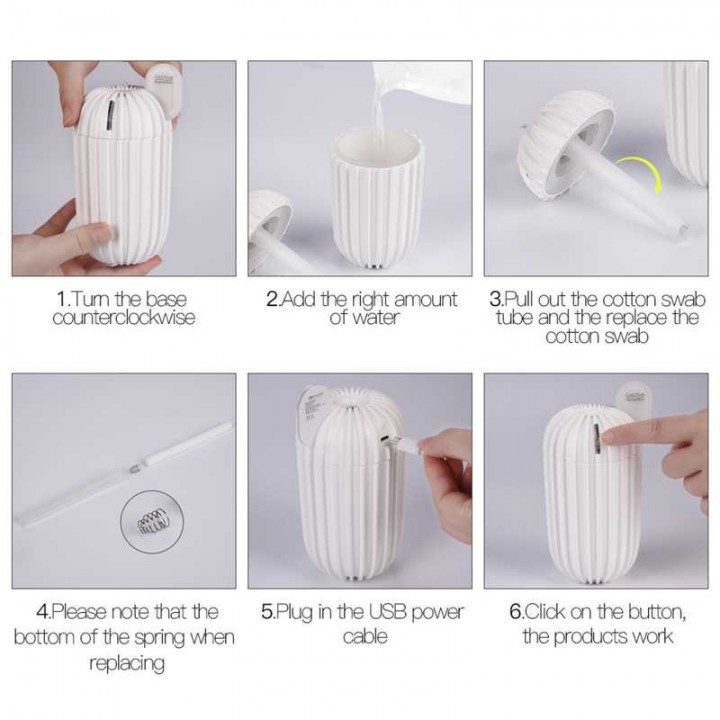 1.Turn the base counterclockwise

2.Add the right amount of water

3.Pull out the cotton swab tube and the replace the cotton swab

4.Please note that the bottom of the spring when replacing

5.Plug in the USB power cable

6.Click on the button, the products work