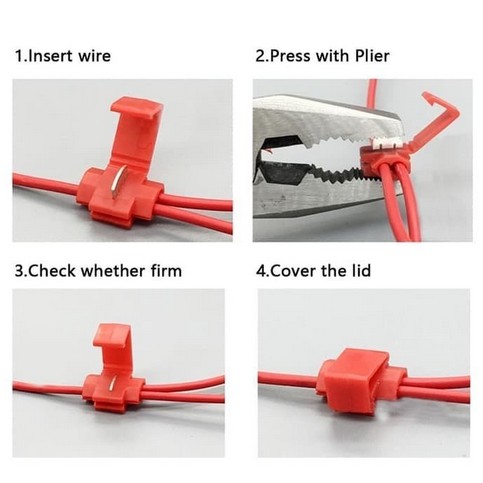 1.Insert wire

2.Press with Plier

3.Check whether firm

4.Cover the lid