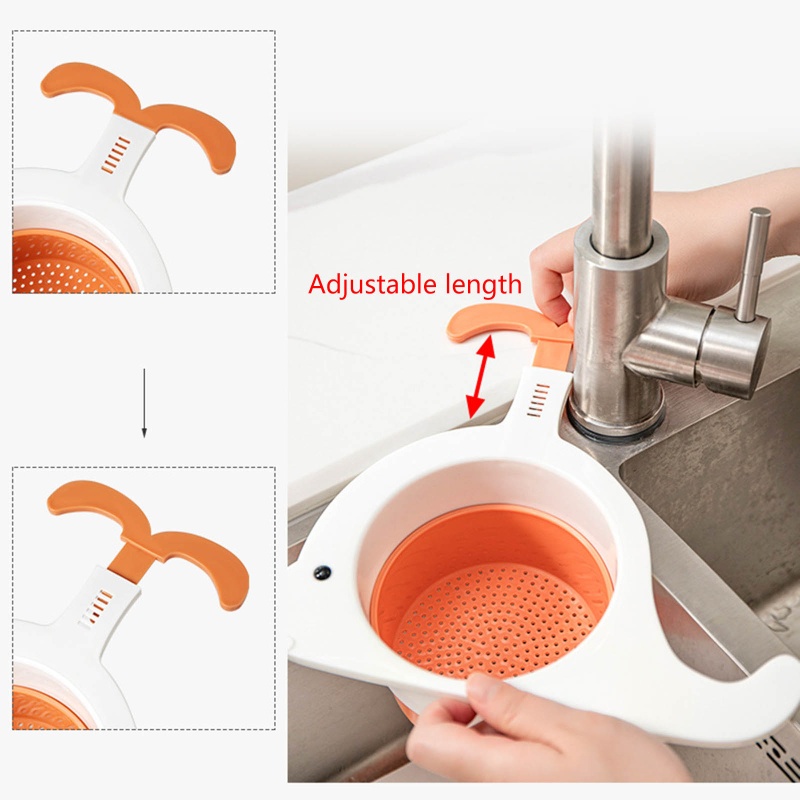 Adjustable length