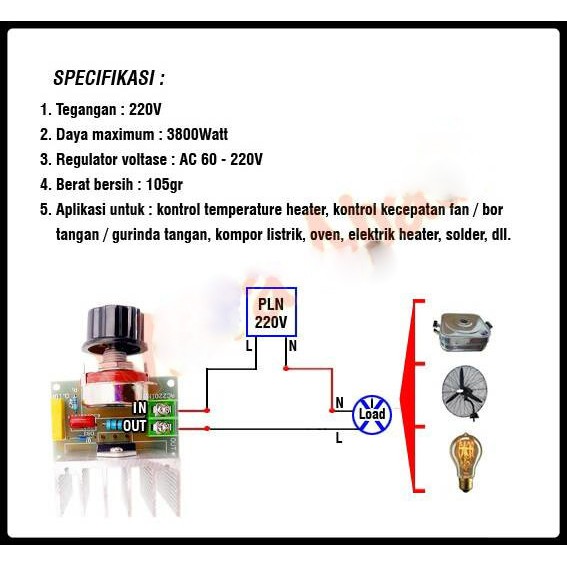 SPECIFIKASI :

1. Tegangan : 220V
2. Daya maximum : 3800Watt
3. Regulator voltase : AC 60 - 220V
4. Berat bersih : 105gr
5. Aplikasi untuk : kontrol temperature heater, kontrol kecepatan fan / bor tangan / gurinda tangan, kompor listrik, oven, elektrik heater, solder, dll.

PLN
220V

L
N

IN
OUT

N
Load
L