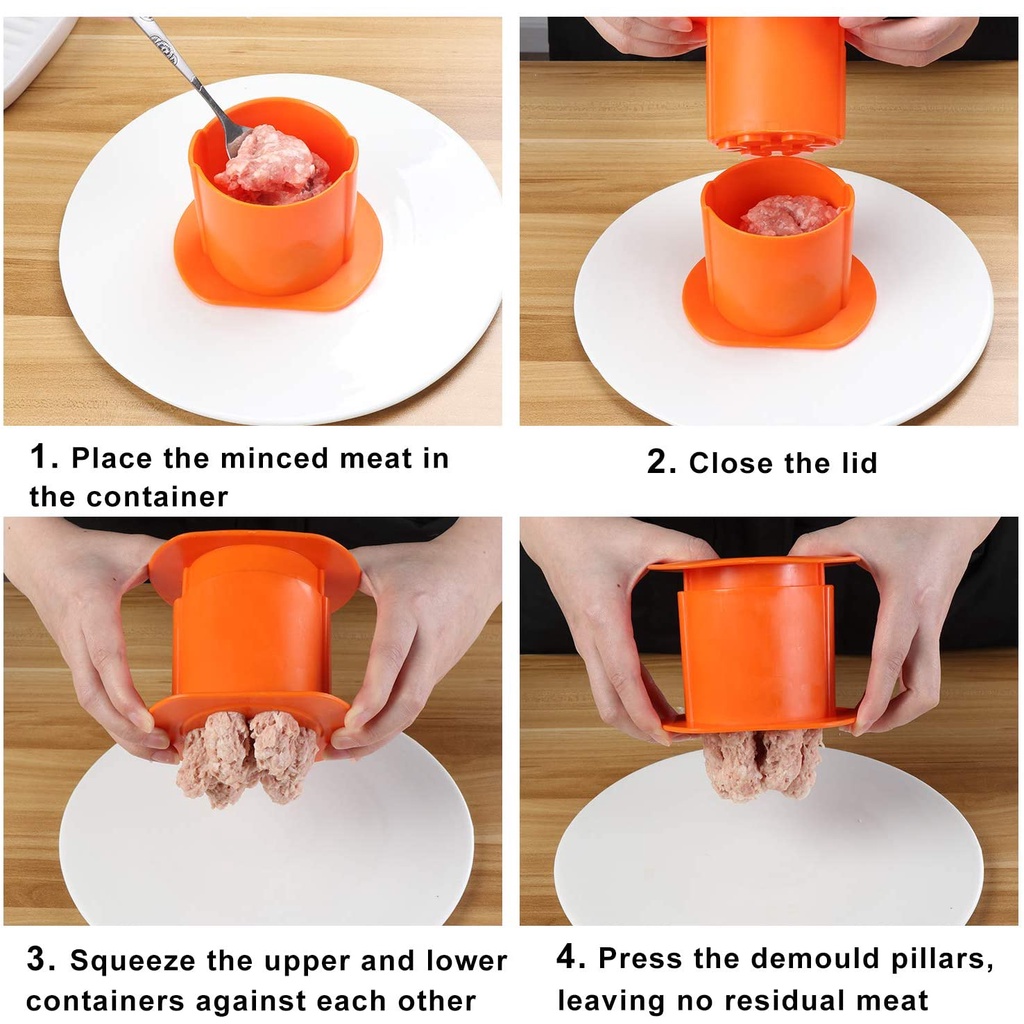 1. Place the minced meat in the container

2. Close the lid

3. Squeeze the upper and lower containers against each other

4. Press the demould pillars, leaving no residual meat