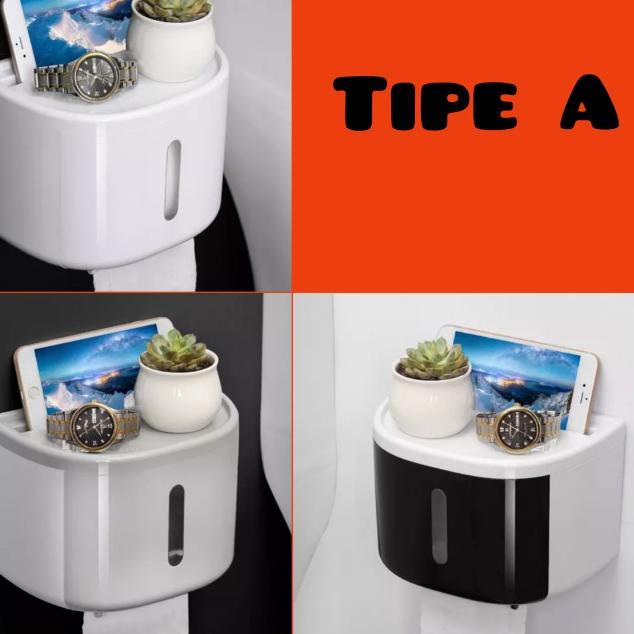 TIPE A