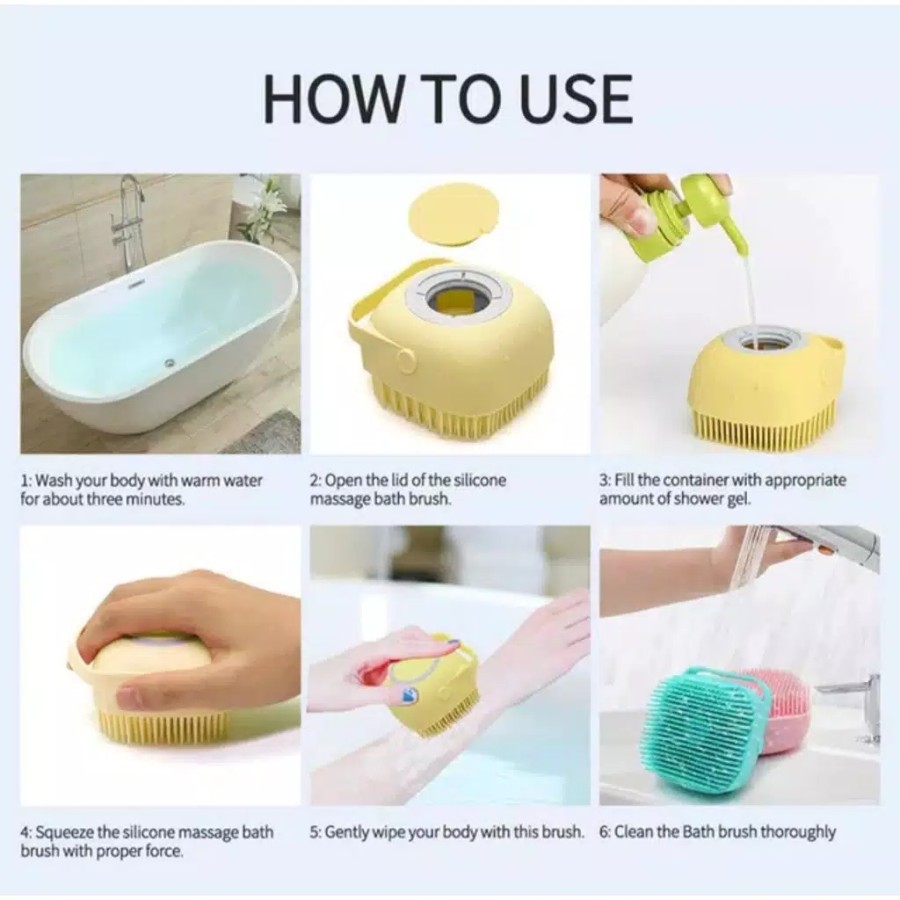 HOW TO USE

1: Wash your body with warm water for about three minutes.

2: Open the lid of the silicone massage bath brush.

3: Fill the container with appropriate amount of shower gel.

4: Squeeze the silicone massage bath brush with proper force.

5: Gently wipe your body with this brush.

6: Clean the Bath brush thoroughly