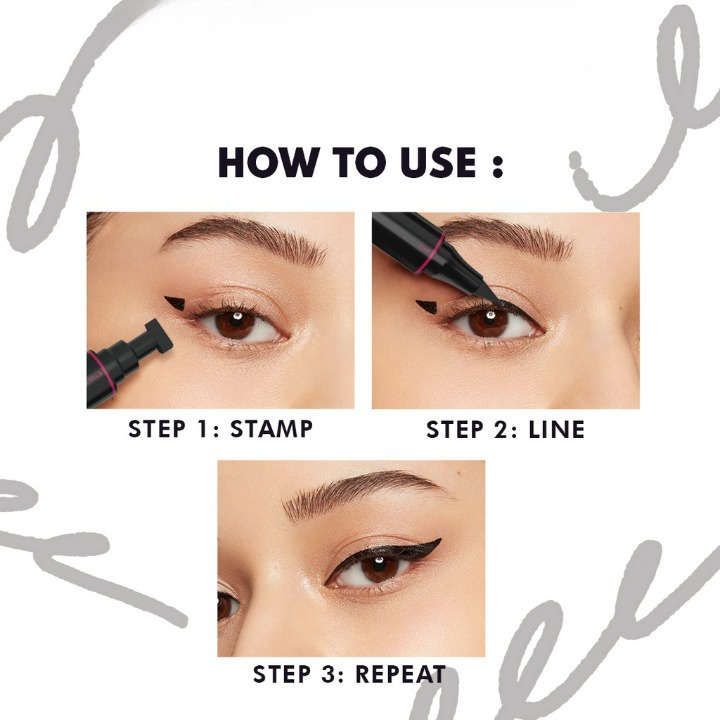 HOW TO USE :

STEP 1: STAMP

STEP 2: LINE

STEP 3: REPEAT