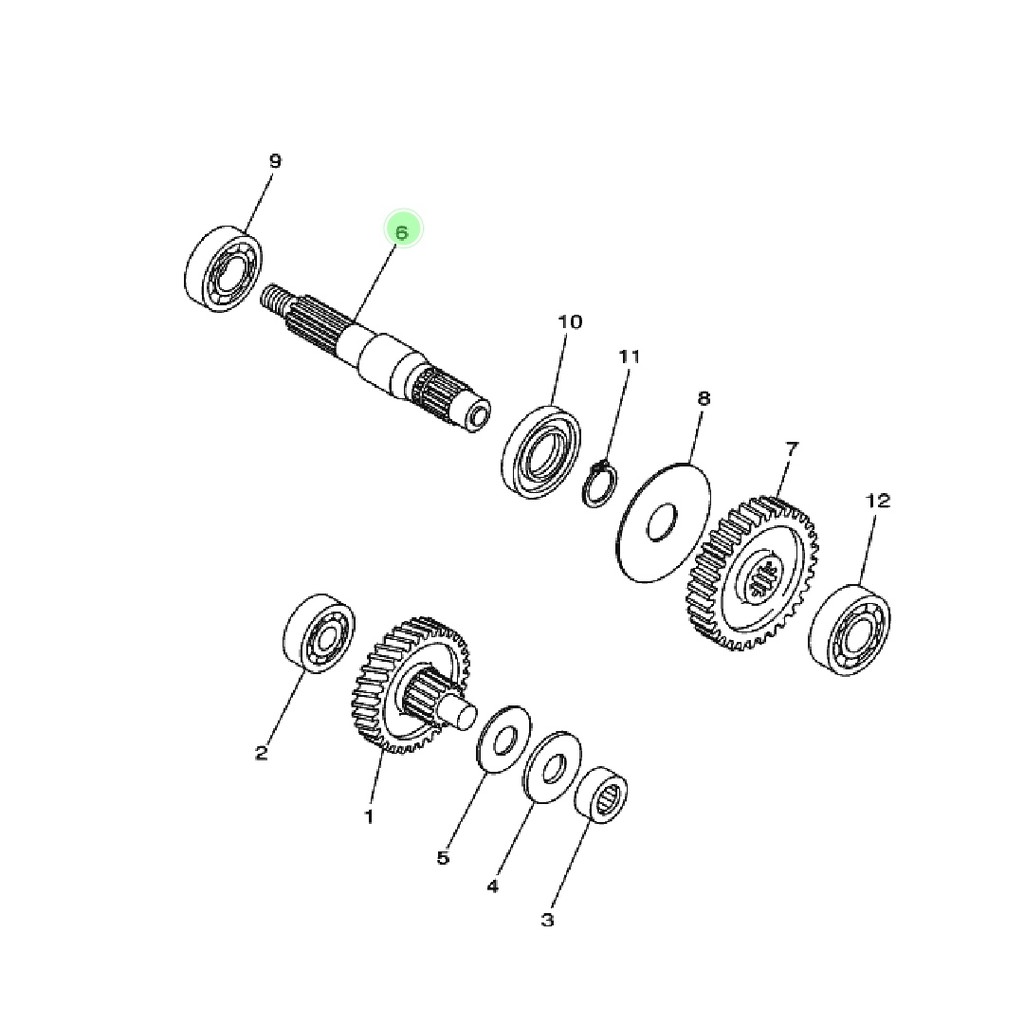 9
6
10
11
8
7
12
2
1
5
4
3