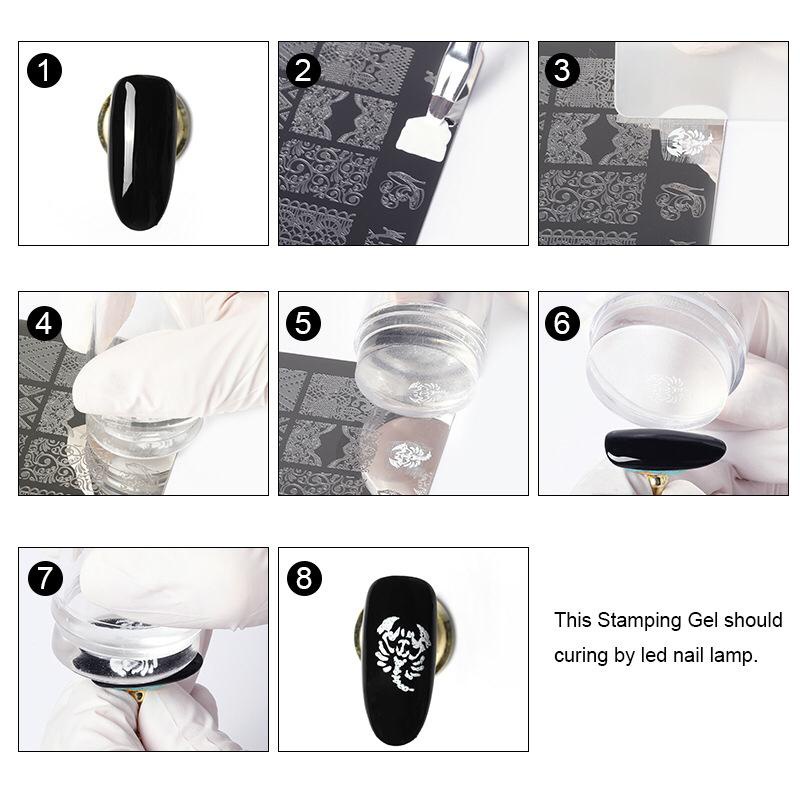 1

2

3

4

5

6

7

8

This Stamping Gel should curing by led nail lamp.