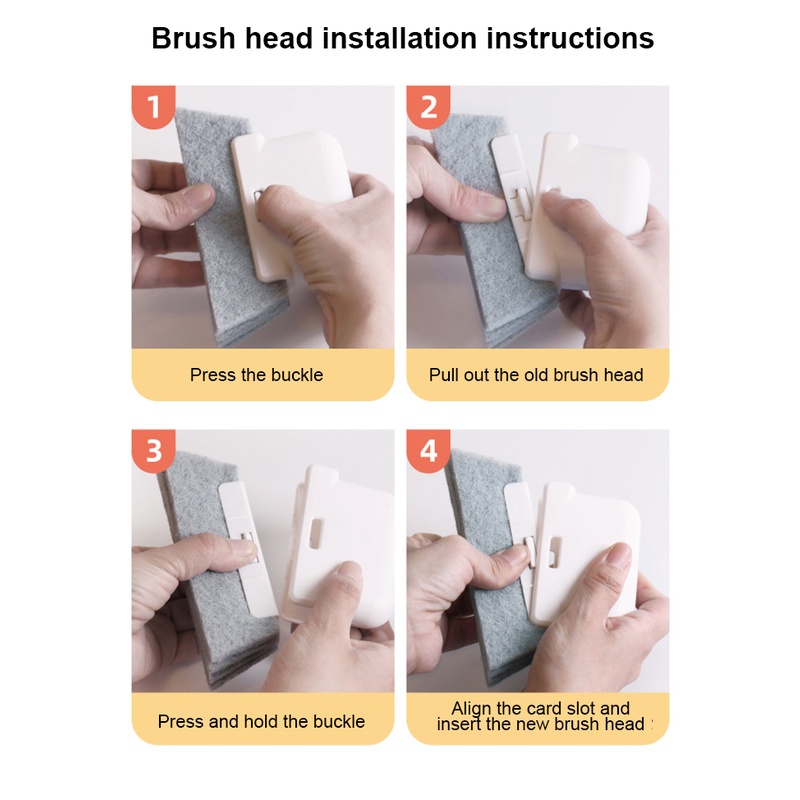 Brush head installation instructions

1

Press the buckle

2

Pull out the old brush head

3

Press and hold the buckle

4

Align the card slot and insert the new brush head