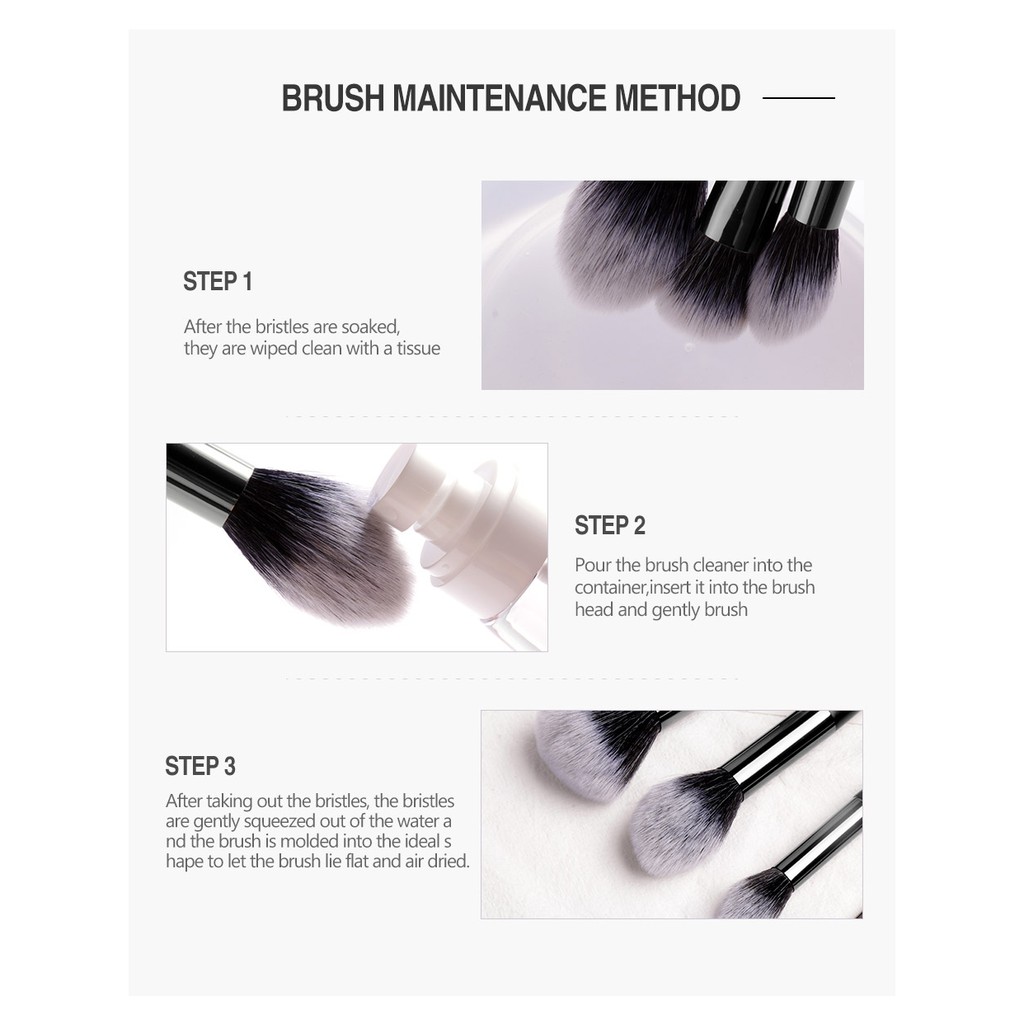 BRUSH MAINTENANCE METHOD

STEP 1

After the bristles are soaked, they are wiped clean with a tissue

STEP 2

Pour the brush cleaner into the container,insert it into the brush head and gently brush

STEP 3

After taking out the bristles, the bristles are gently squeezed out of the water a nd the brush is molded into the ideal s hape to let the brush lie flat and air dried.