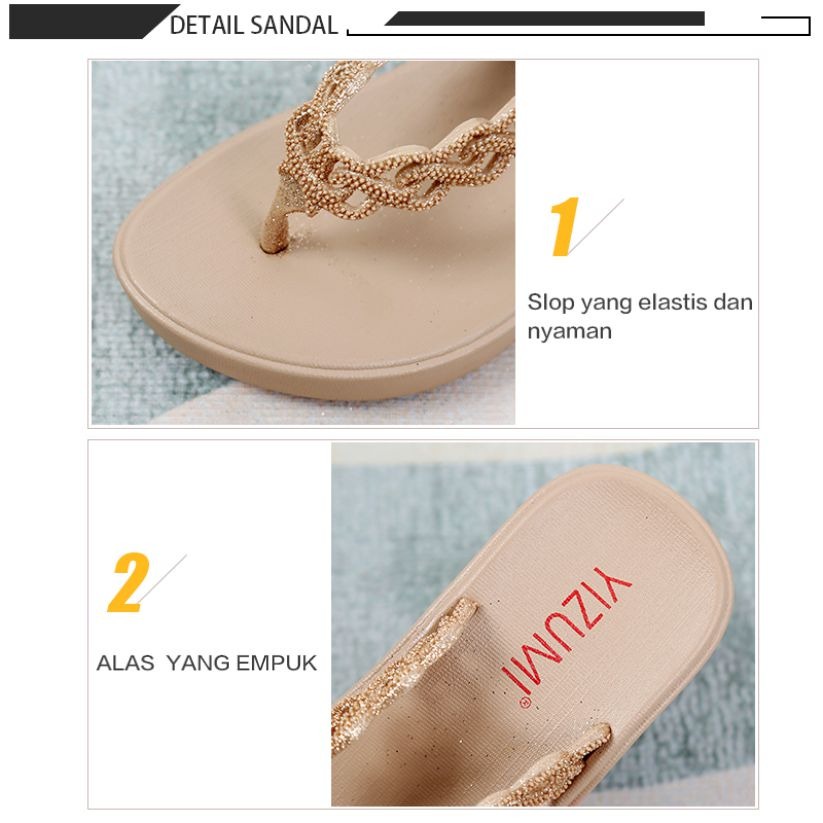 DETAIL SANDAL

1

Slop yang elastis dan nyaman

2

ALAS YANG EMPUK

YIZUMI®