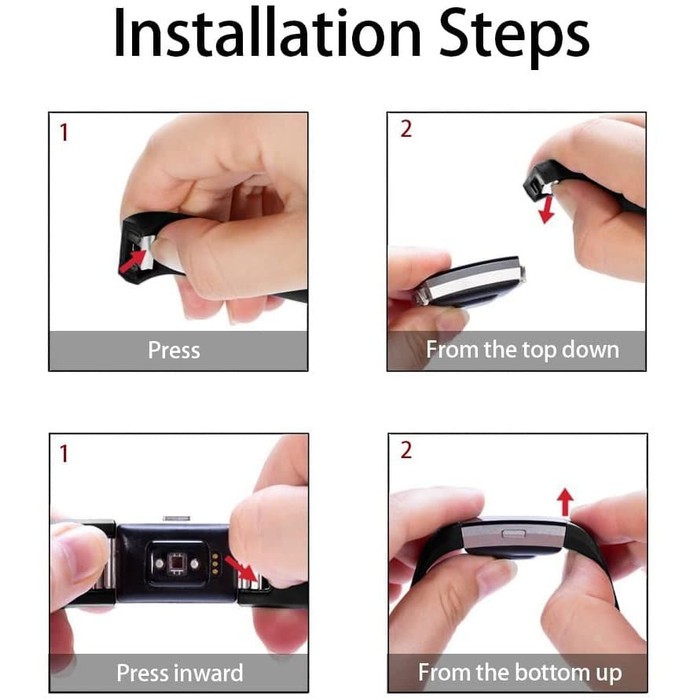 Installation Steps

1

Press

2

From the top down

1

Press inward

2

From the bottom up