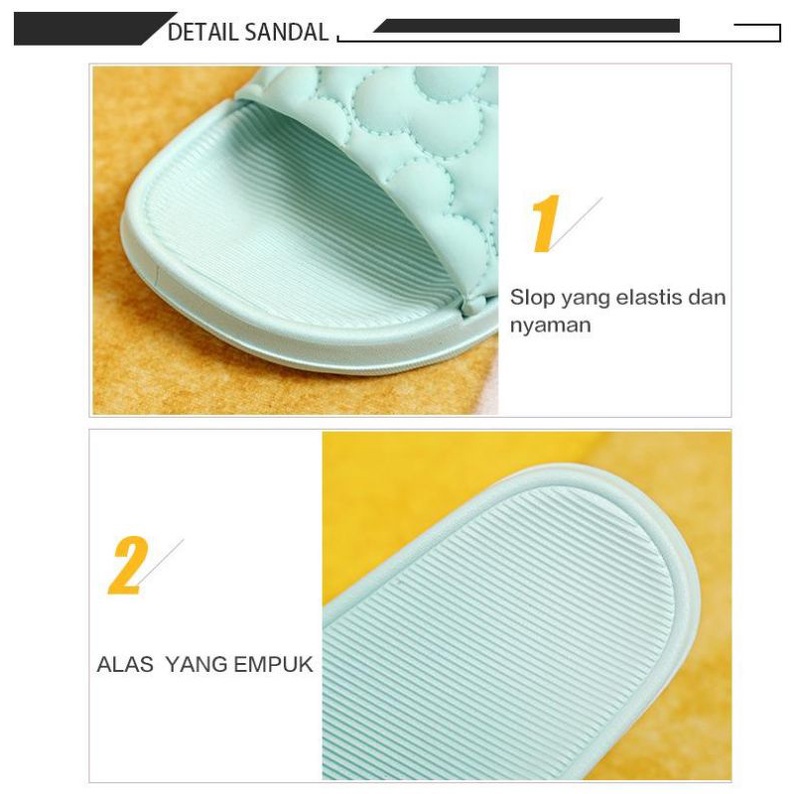 DETAIL SANDAL

1

Slop yang elastis dan nyaman

2

ALAS YANG EMPUK