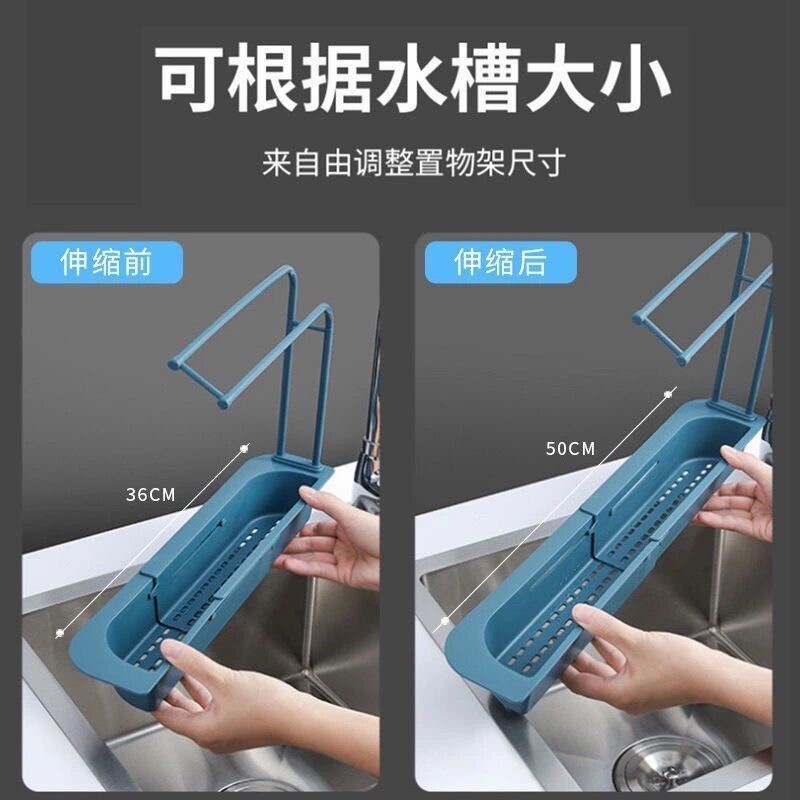 可根据水槽大小

来自由调整置物架尺寸

伸缩前

36CM

伸缩后

50CM