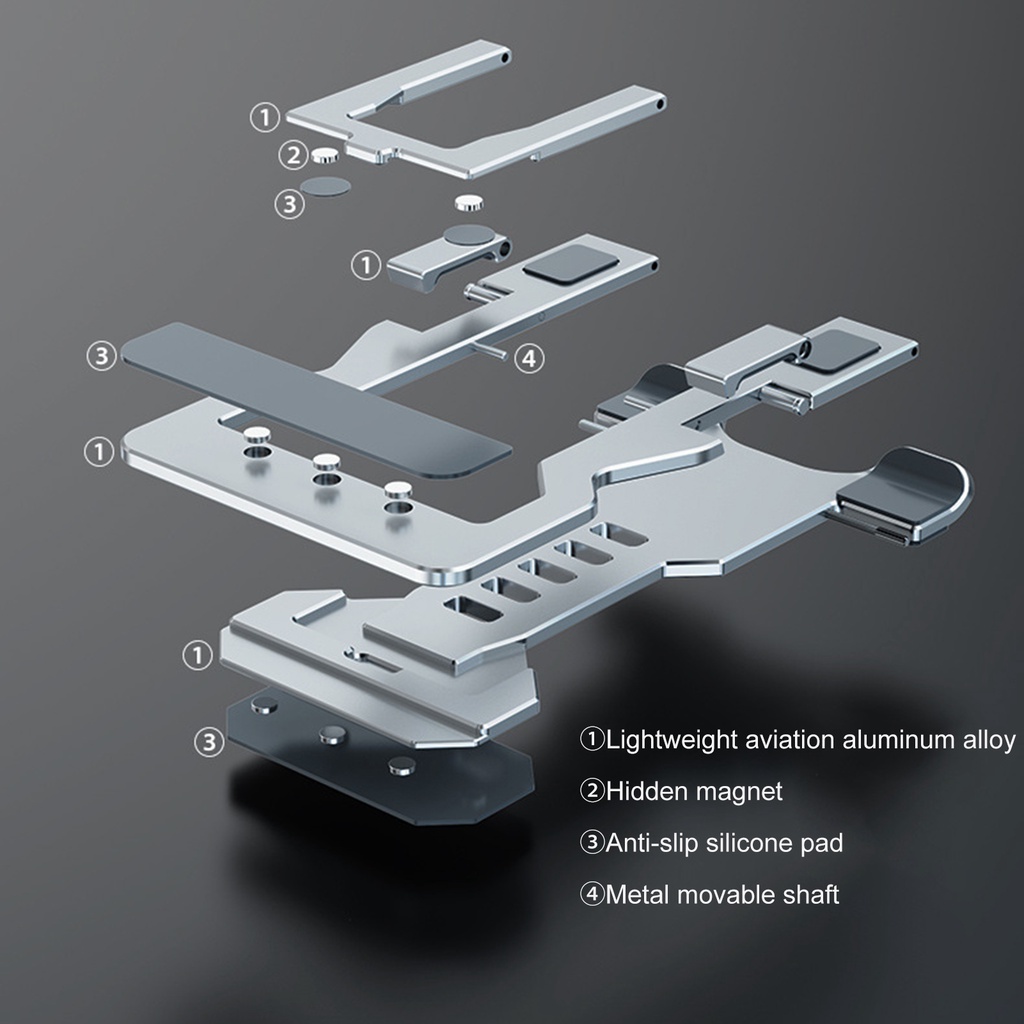 ①
②
③
①
③
④
①
①
③
①Lightweight aviation aluminum alloy
②Hidden magnet
③Anti-slip silicone pad
④Metal movable shaft