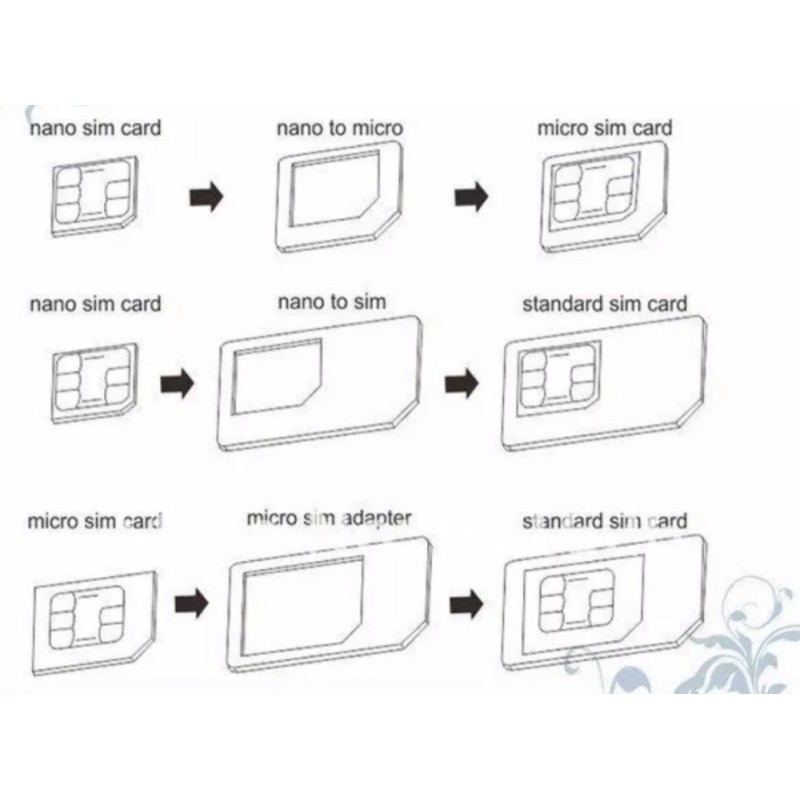 nano sim card

nano to micro

micro sim card

nano sim card

nano to sim

standard sim card

micro sim card

micro sim adapter

standard sim card